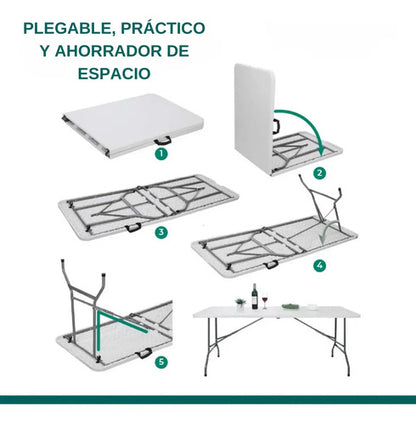 PLEGABLE, PRÁCTICO Y AHORRADOR DE ESPACIO

1

2

3

4

5